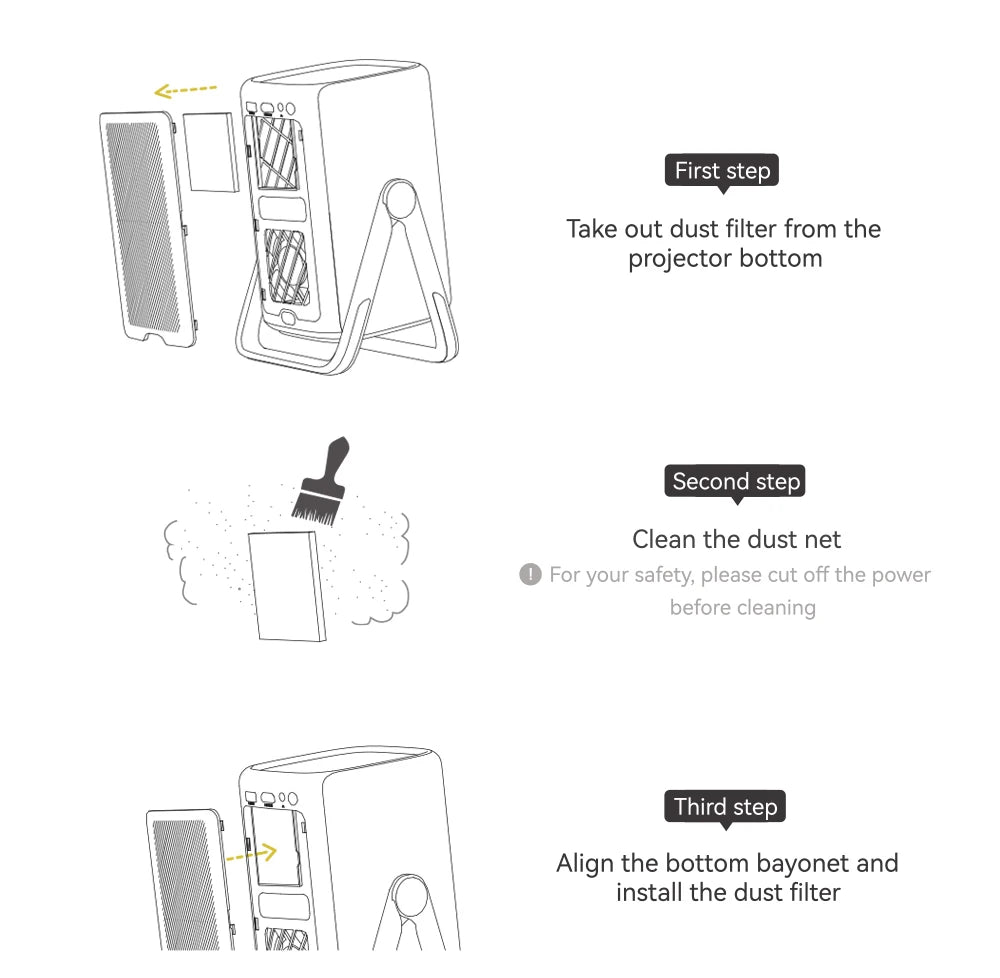 First step

Take out dust filter from the projector bottom

Second step

Clean the dust net

! For your safety, please cut off the power before cleaning

Third step

Align the bottom bayonet and install the dust filter