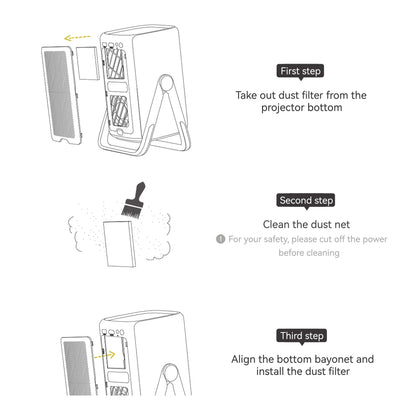 First step

Take out dust filter from the projector bottom

Second step

Clean the dust net

For your safety, please cut off the power before cleaning

Third step

Align the bottom bayonet and install the dust filter